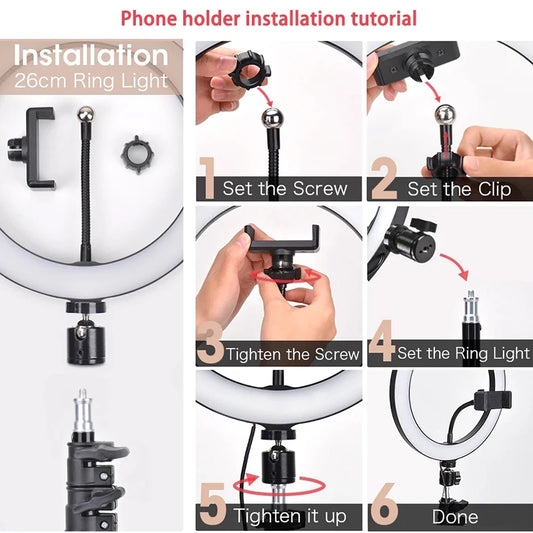 Phone holder installation tutorial

Installation
26cm Ring Light

1 Set the Screw

2 Set the Clip

3 Tighten the Screw

4 Set the Ring Light

5 Tighten it up

6 Done